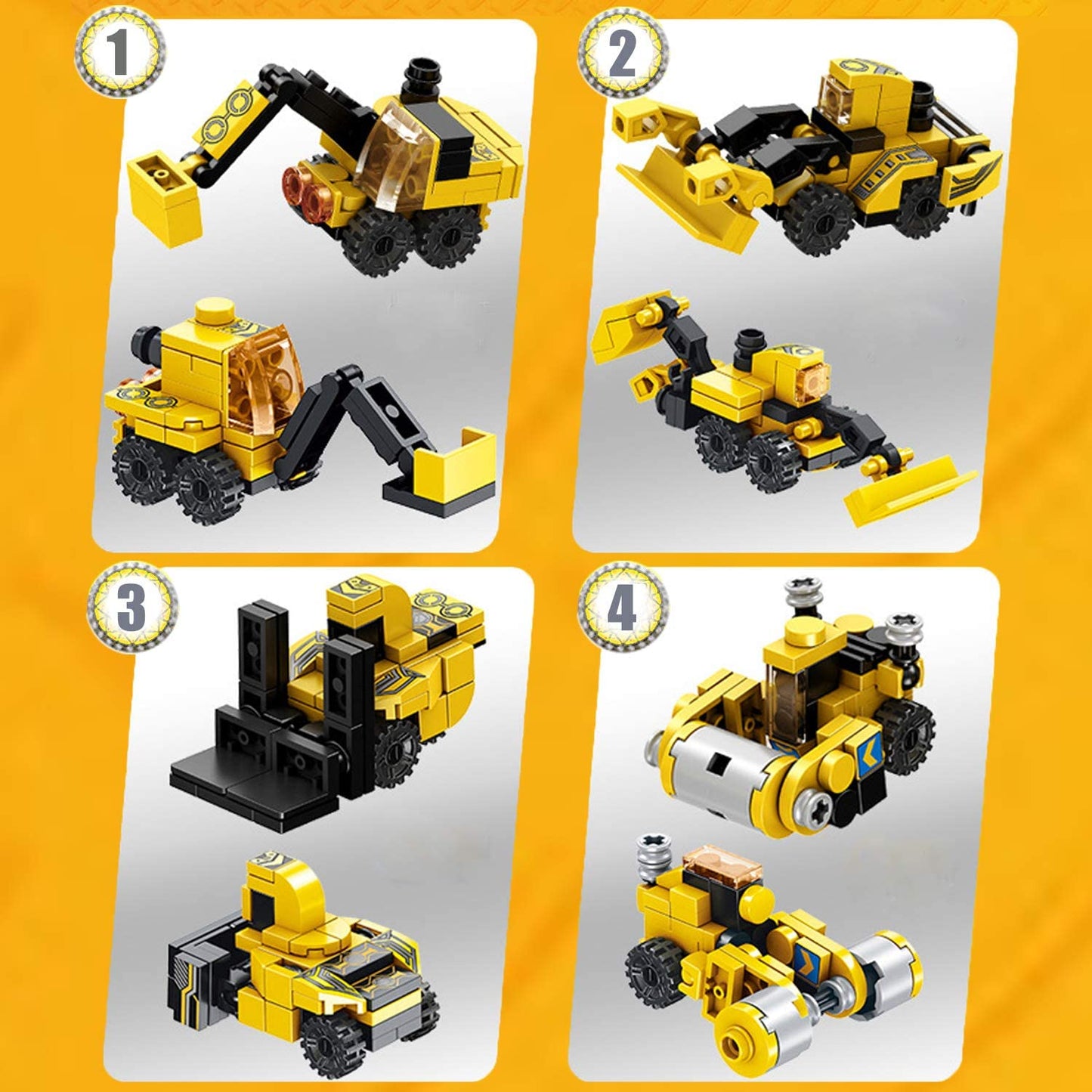 1

2

3

4