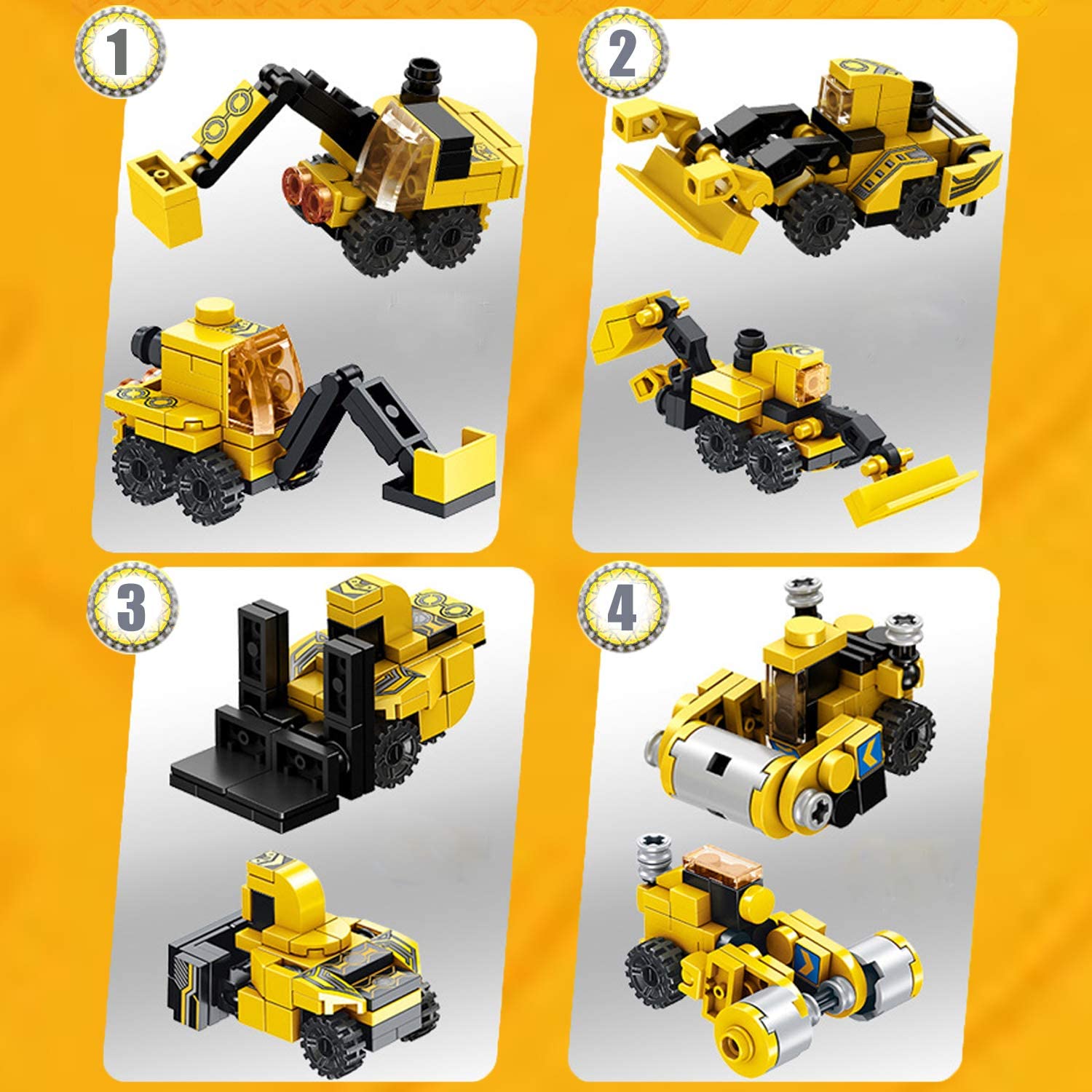 1

2

3

4