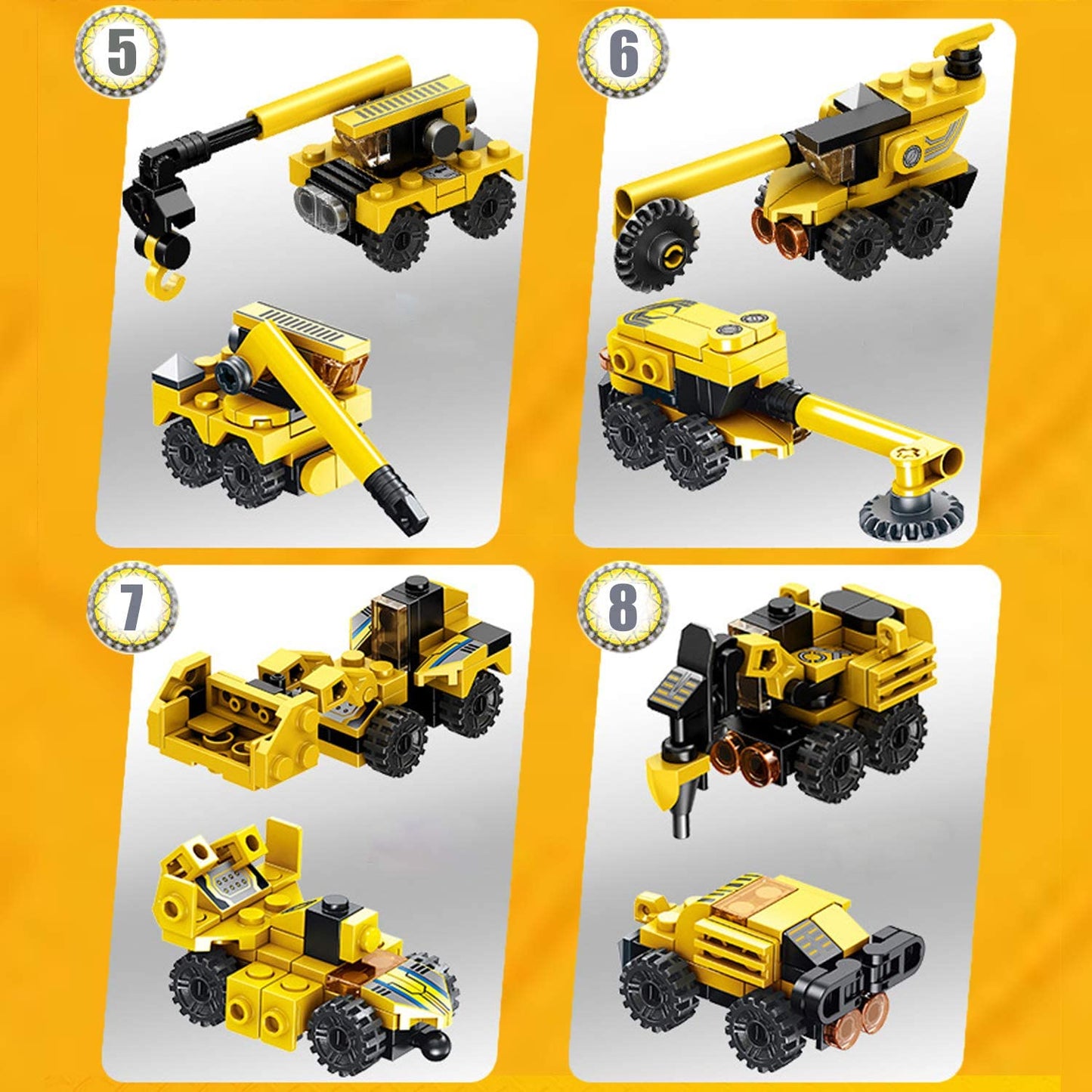 5

6

7

8