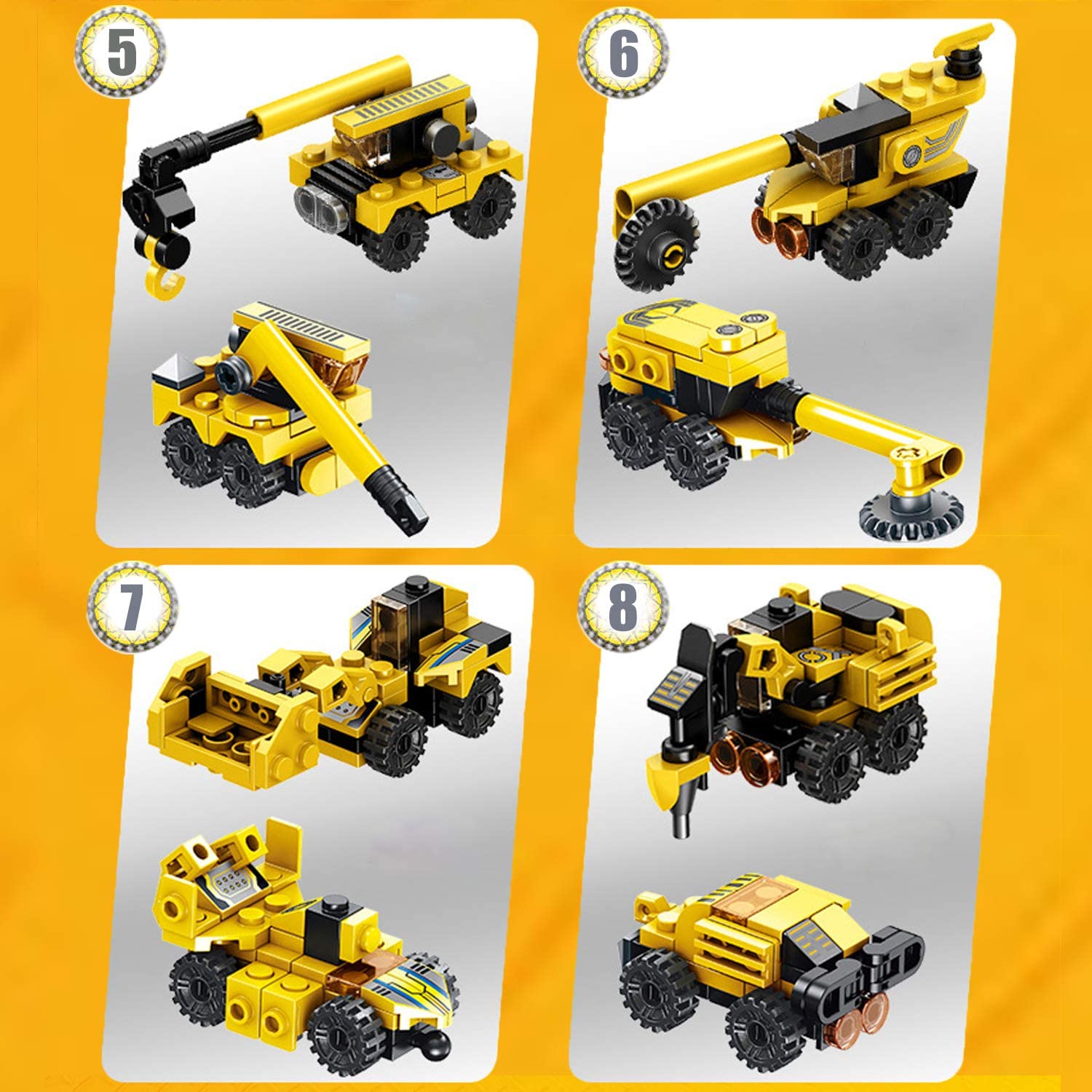 5

6

7

8